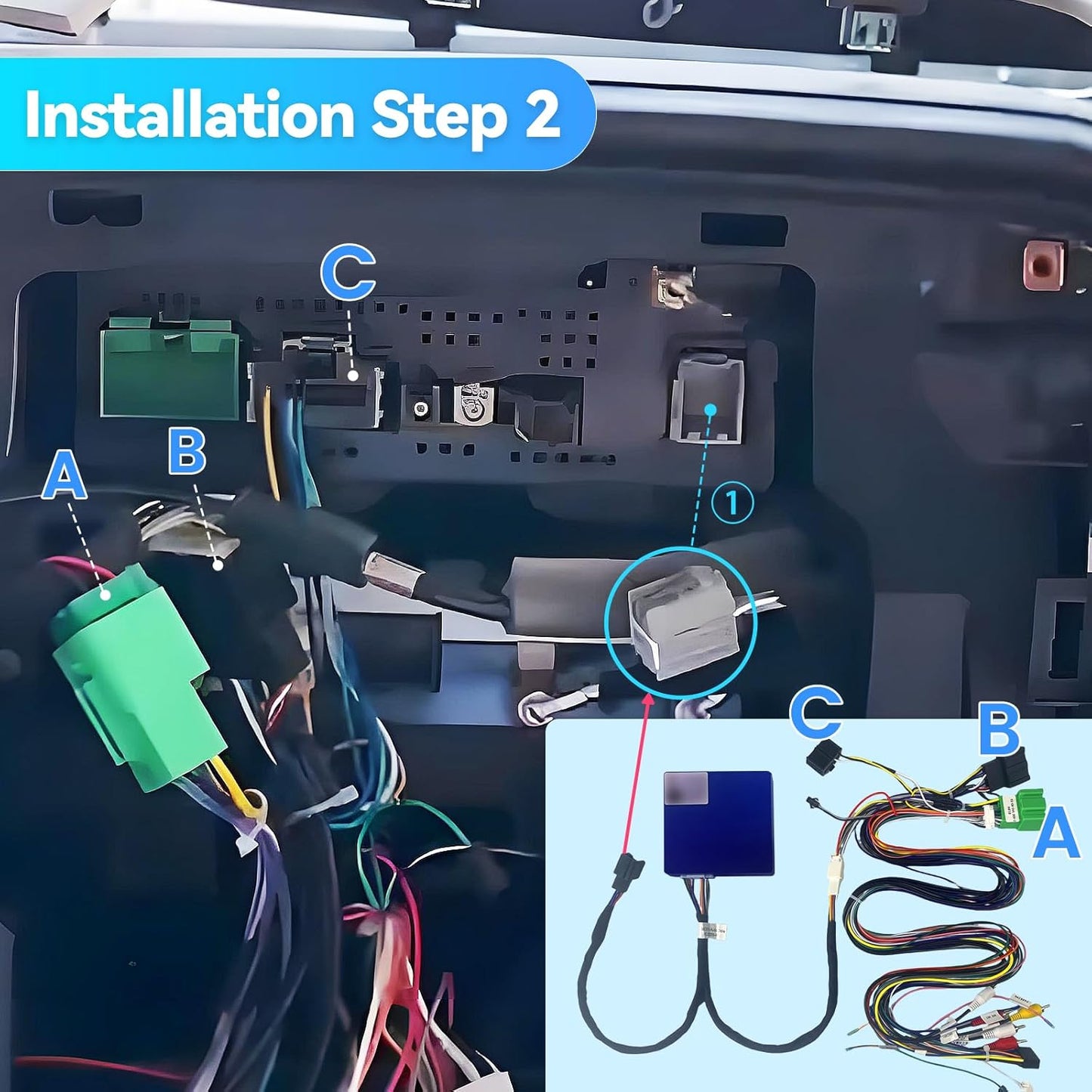 Installation Step 2

C

A

B

①

C

B

A